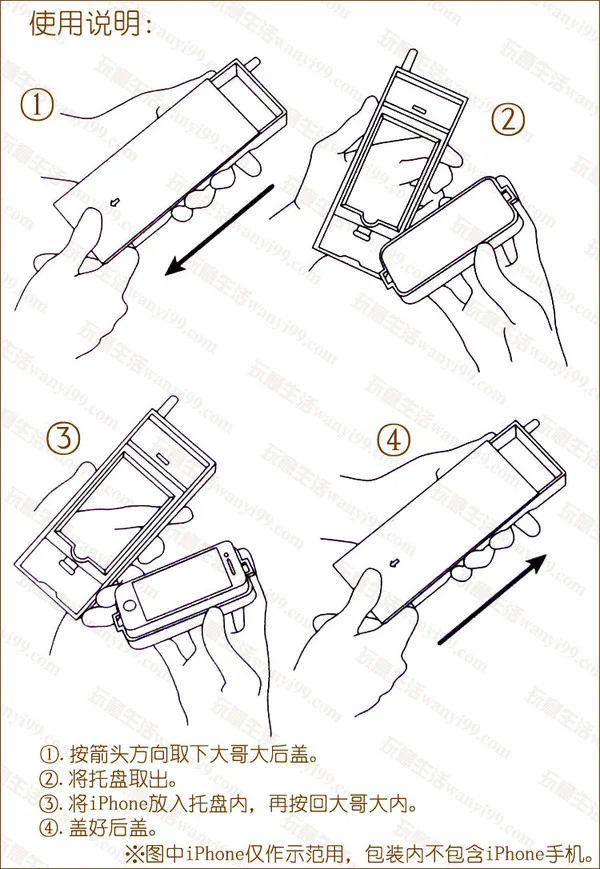 使用说明:

①

②

③

④

①. 按箭头方向取下大哥大后盖。
②. 将托盘取出。
③. 将iPhone放入托盘内，再按回大哥大内。
④. 盖好后盖。
※图中iPhone仅作示范用，包装内不包含iPhone手机。

玩意生活wanyi99.com